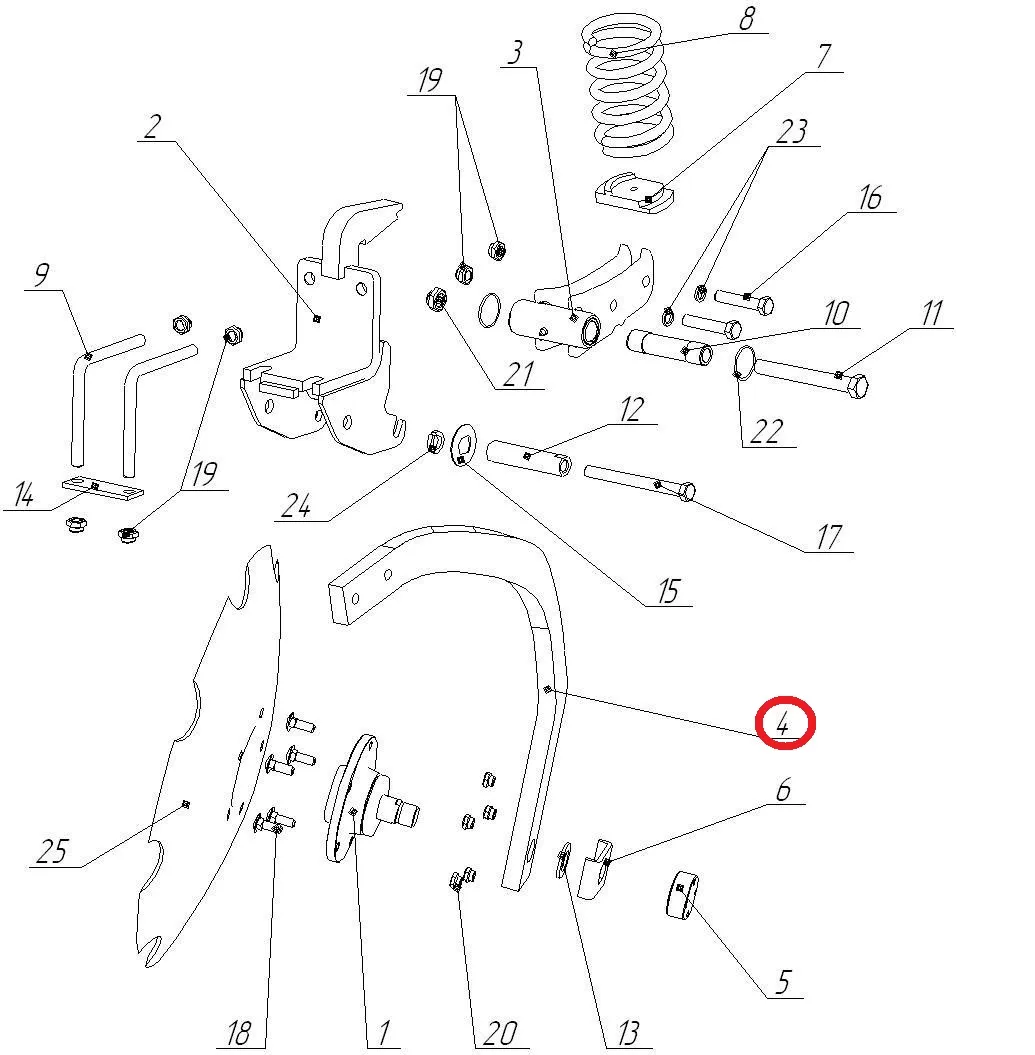 8
3
7
19
23
2
16
9
10
11
21
22
12
14
19
24
17
15
4
6
25
5
18
1
20
13