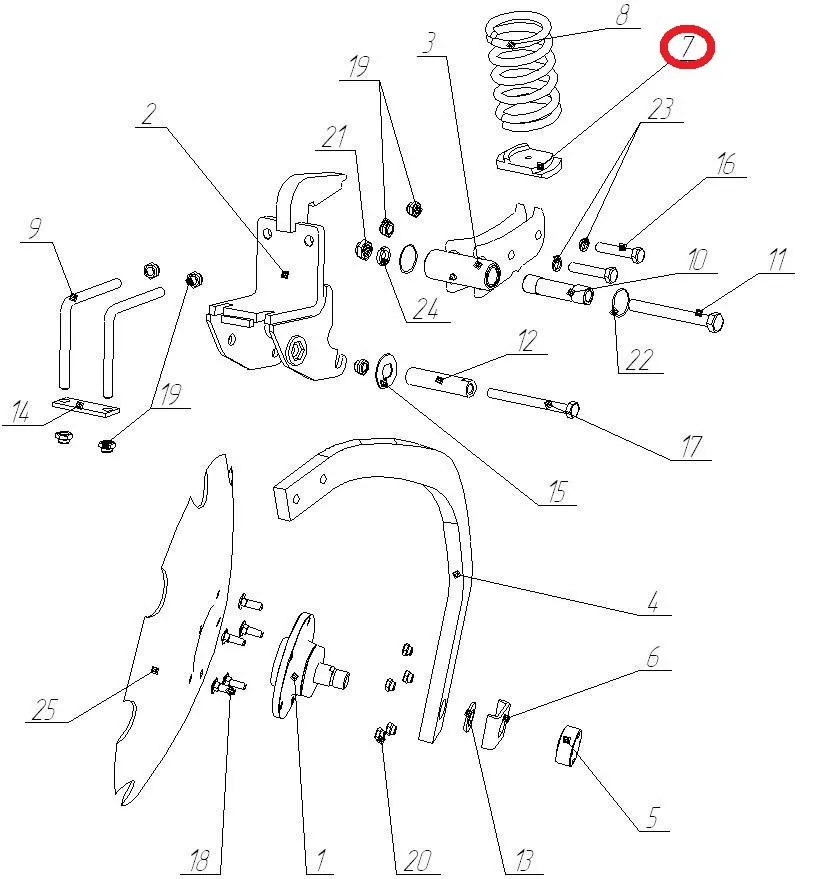 8
7
3
19
23
2
21
16
9
10
11
24
22
12
14
19
17
15
4
6
25
5
18
1
20
13