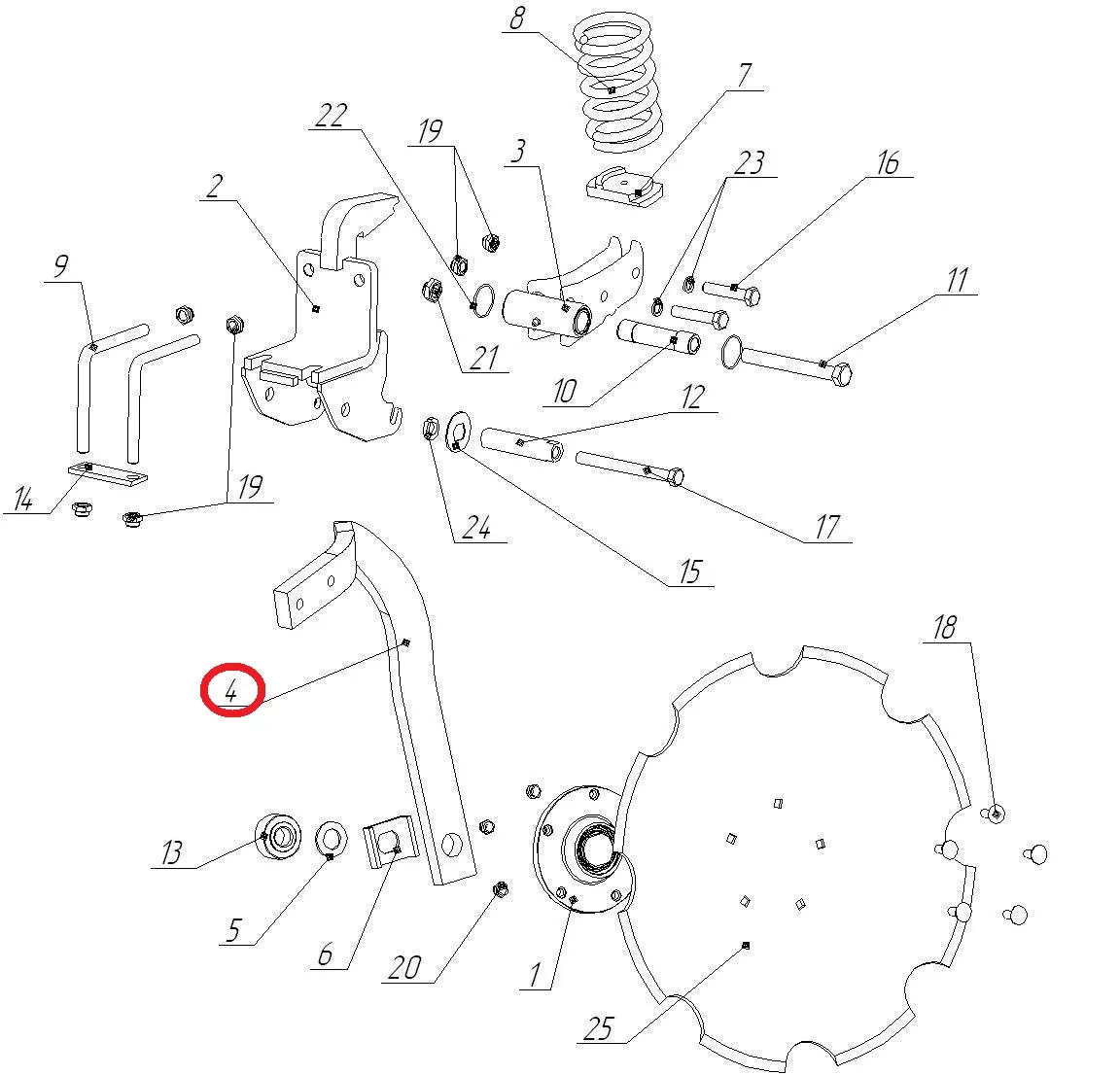 8
7
22
19
3
23
16
2
9
11
21
10
12
14
19
24
17
15
18
4
13
5
6
20
1
25