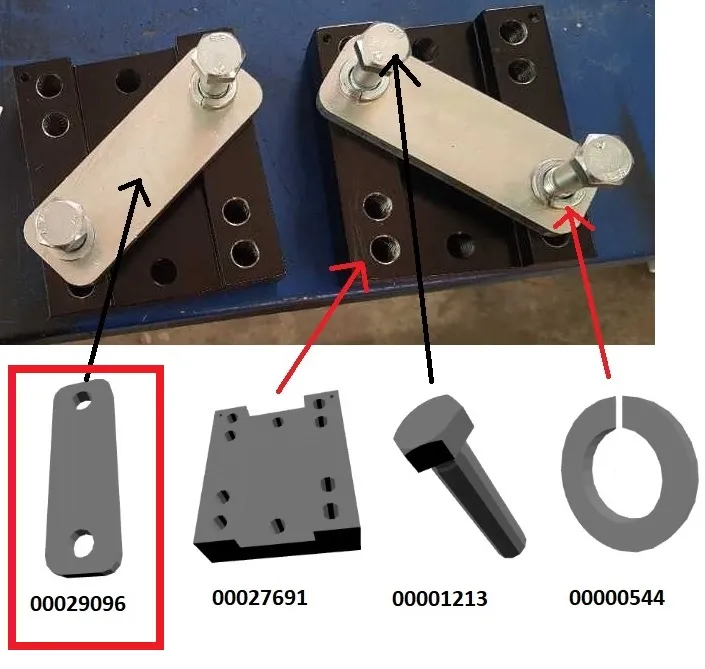 00029096

00027691

00001213

00000544