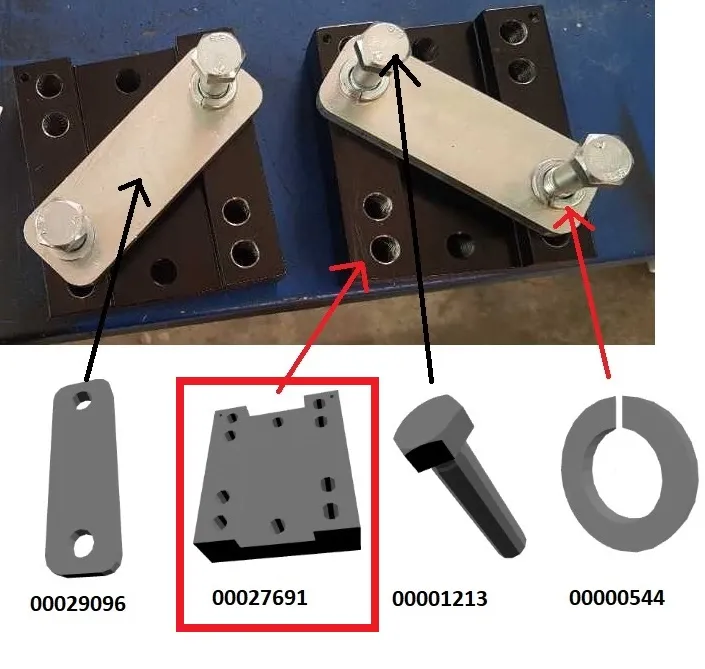 00029096

00027691

00001213

00000544