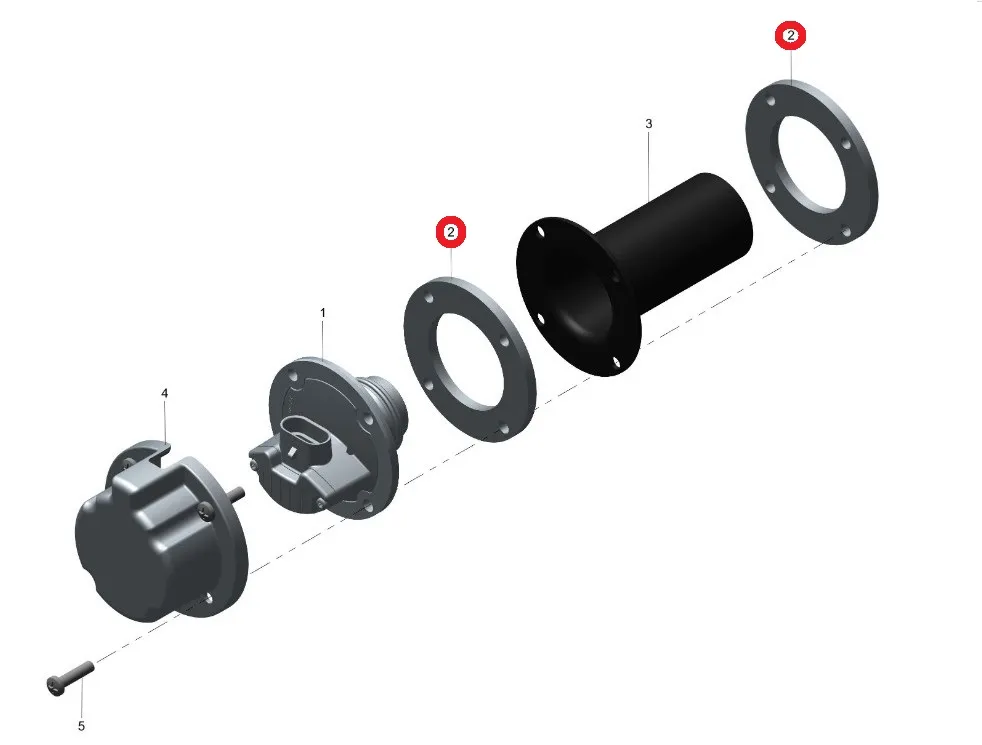 2
3
2
1
4
5