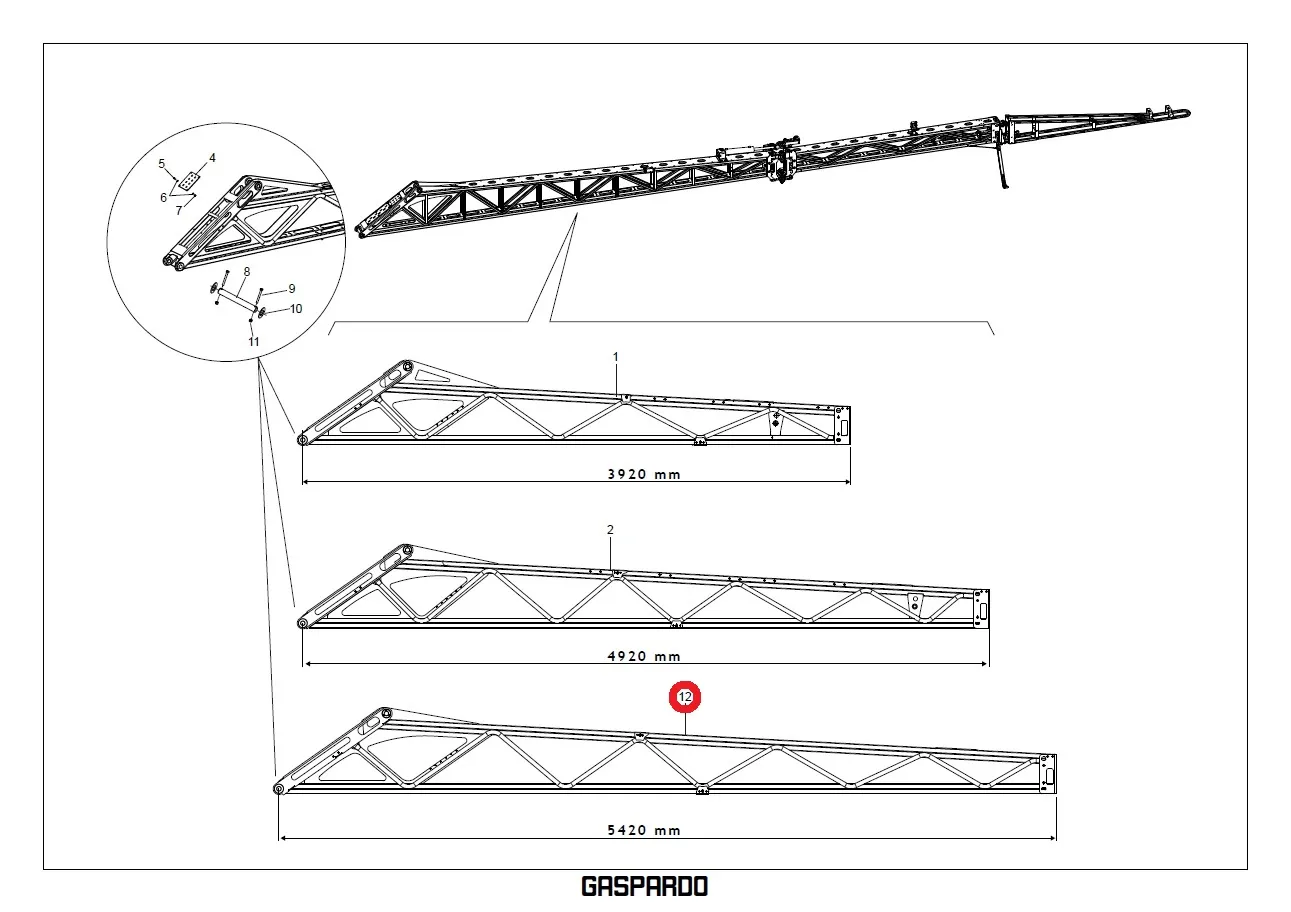 5
4
6
7
8
9
10
11
1
3920 mm
2
4920 mm
12
5420 mm
GASPARDO