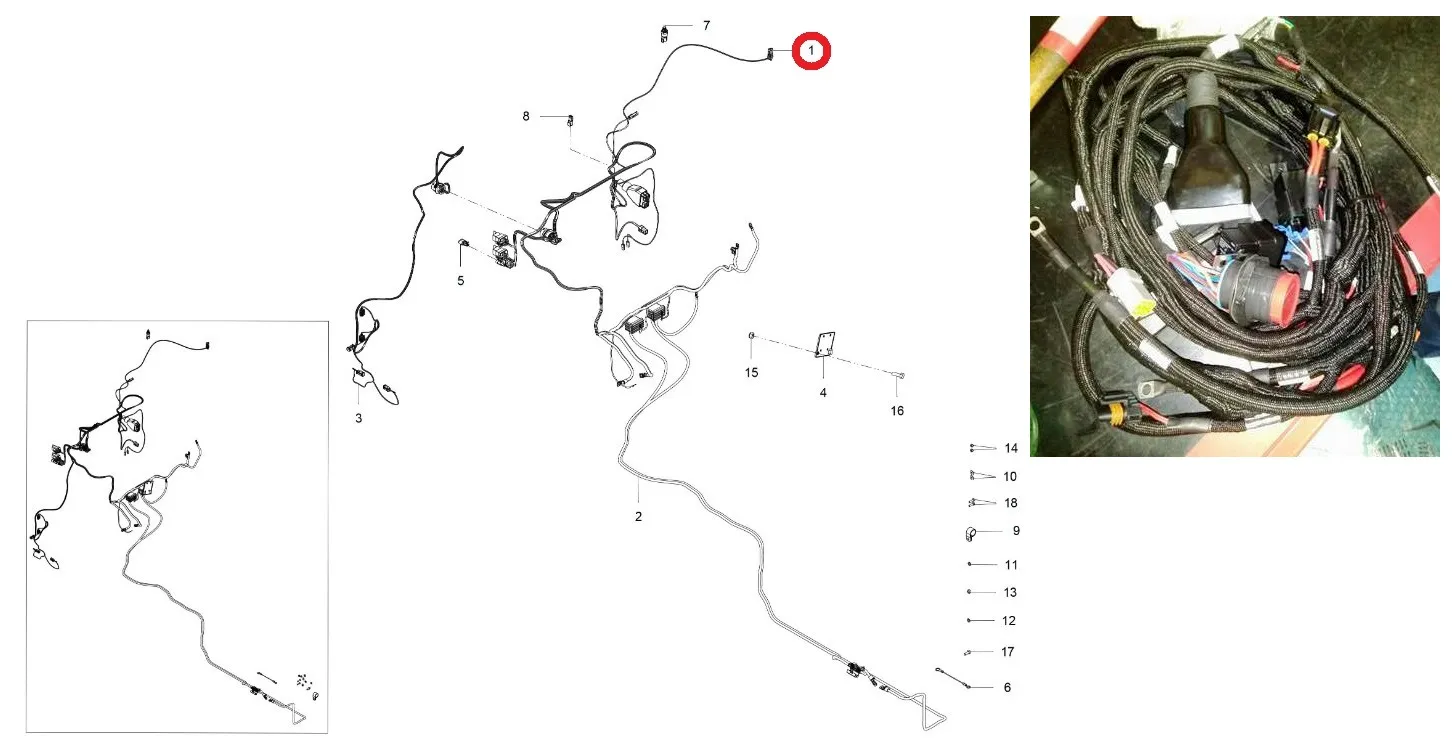 7
1
8
5
3
15
4
16
2
14
10
18
9
11
13
12
17
6