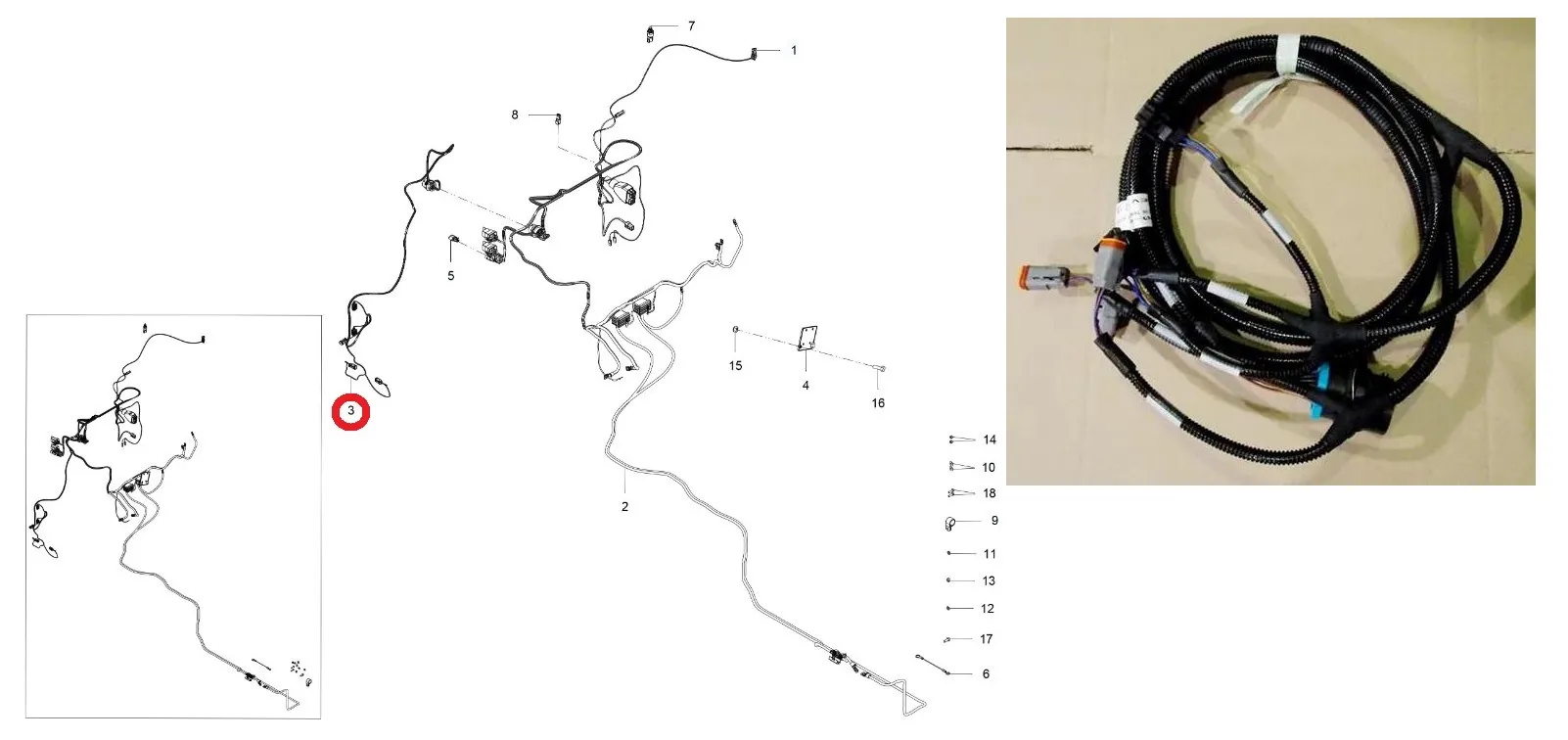 7
1
8
5
3
15
4
16
2
14
10
18
9
11
13
12
17
6