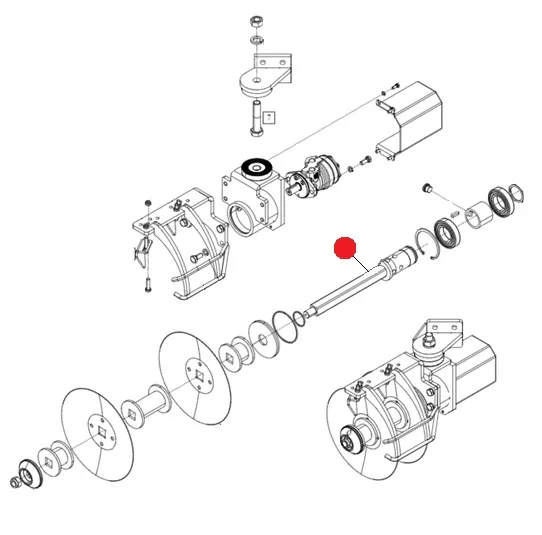 7