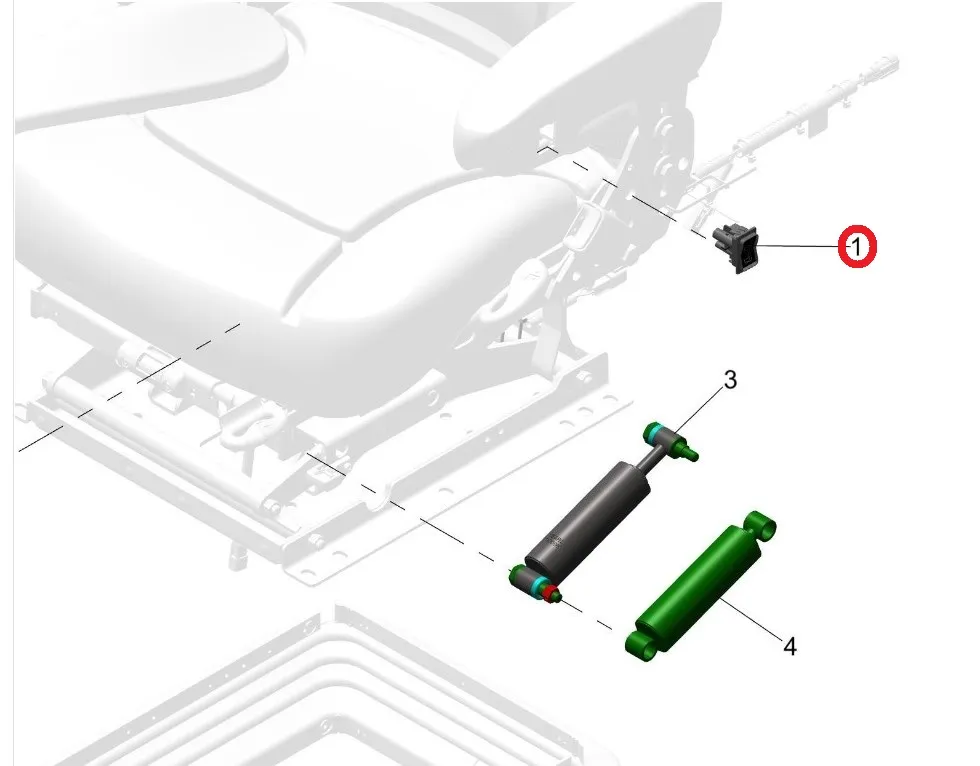 1
3
4