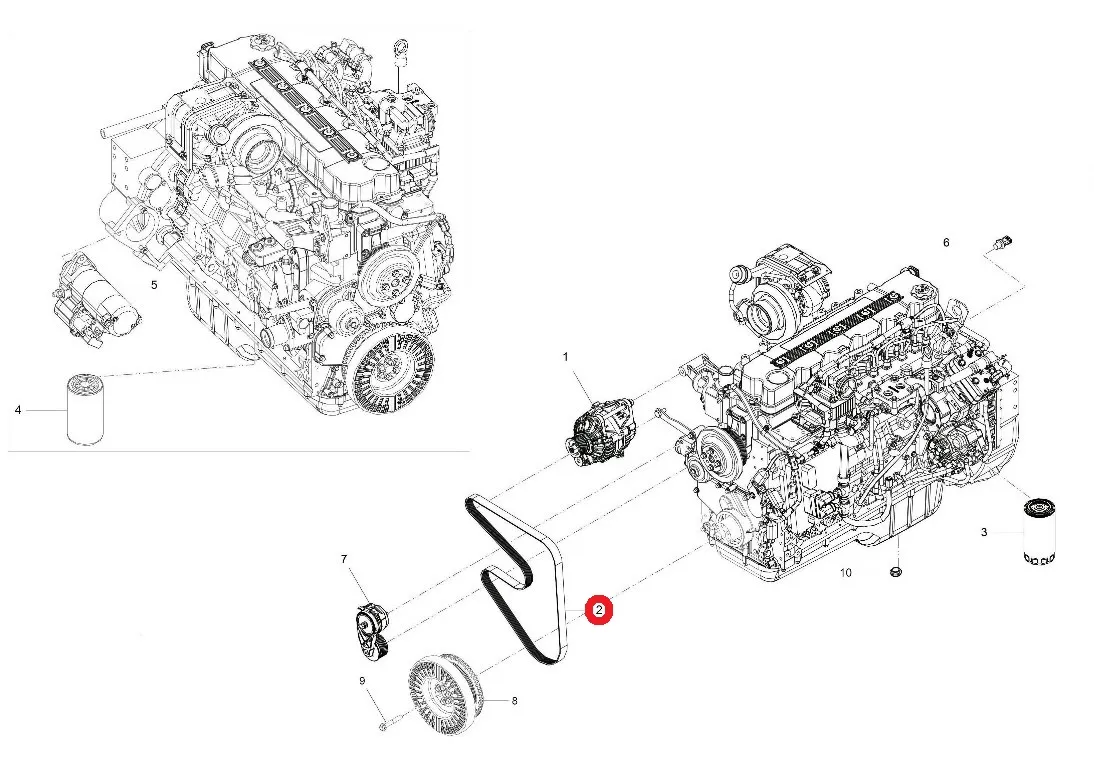 5
4
6
1
3
10
7
2
9
8