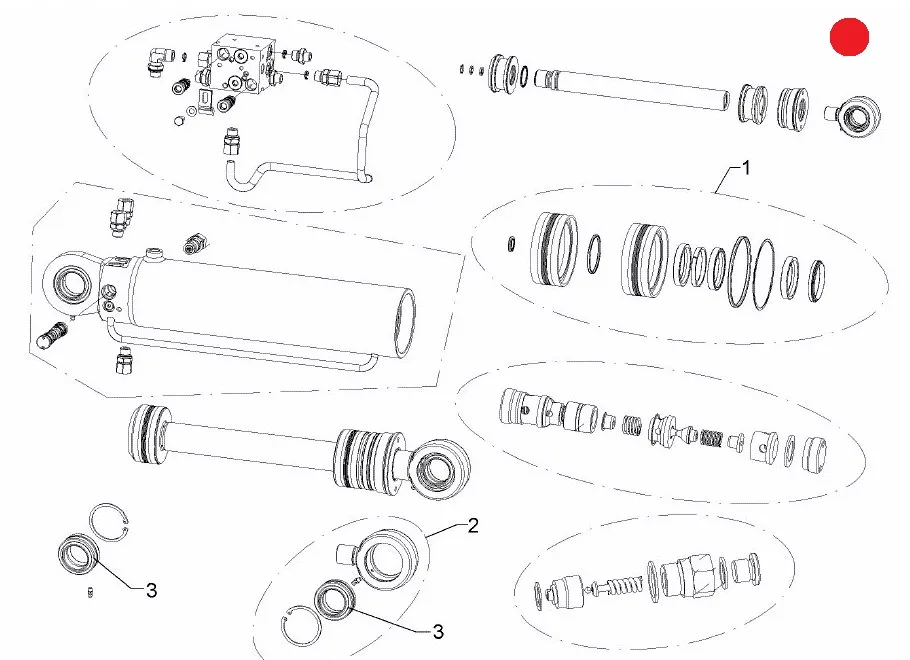 1
2
3
3