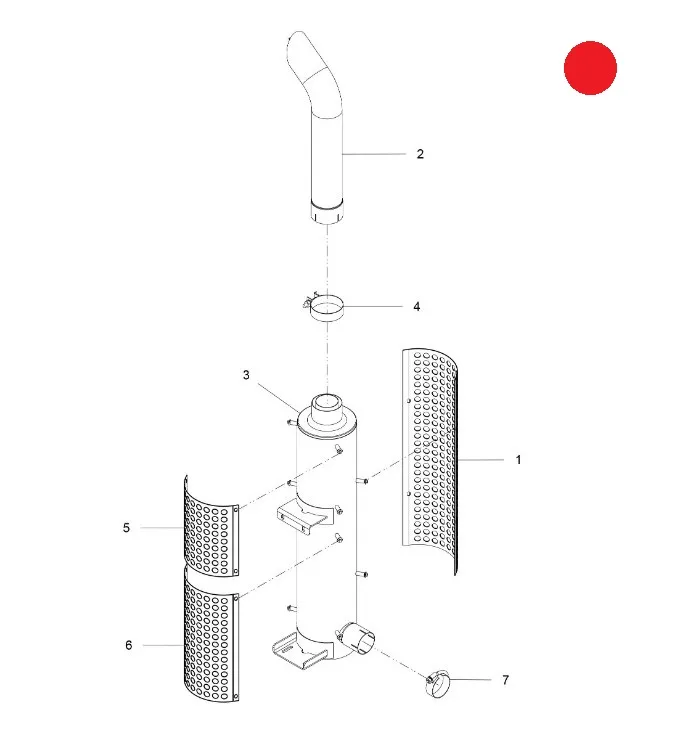 2

4

3

1

5

6

7