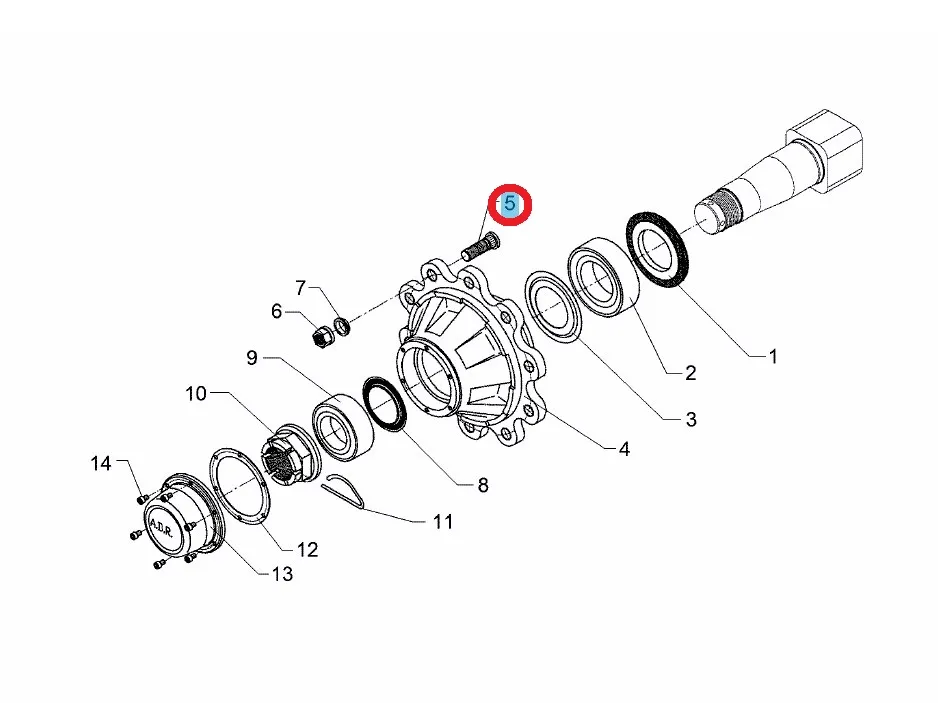 5
7
6
9
10
14
A.D.R.
1
2
3
4
8
11
12
13