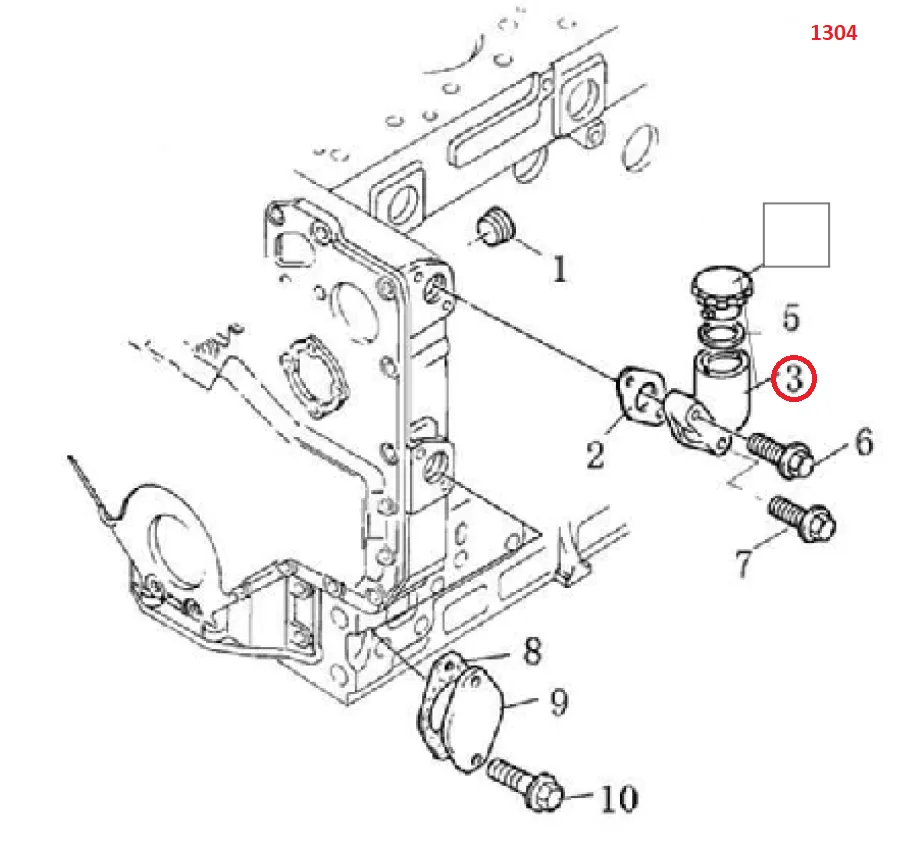 1304

1
5
3
2
6
7
8
9
10