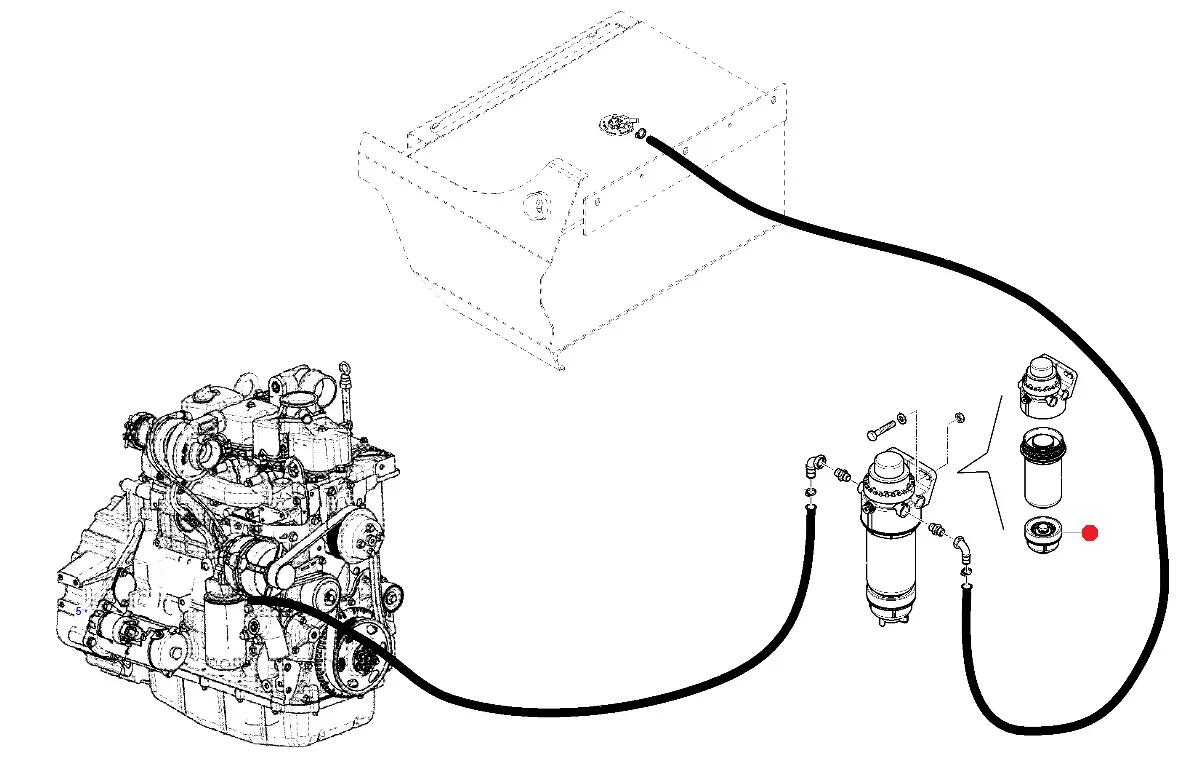 5