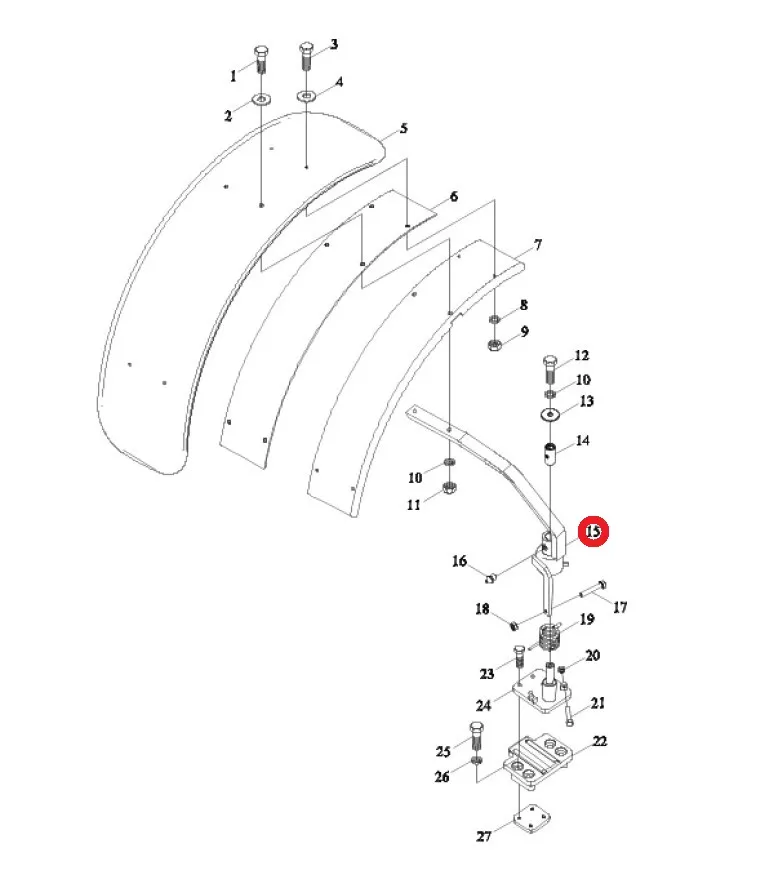 1
3
2
4
5
6
7
8
9
12
10
13
14
10
11
15
16
17
18
19
23
20
24
21
25
22
26
27