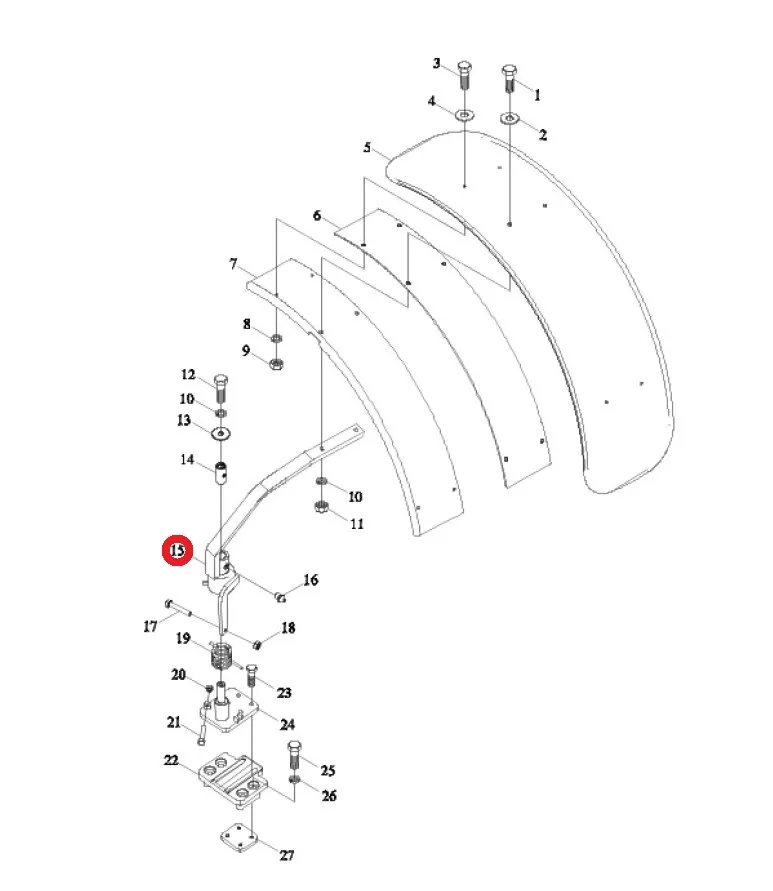 3
1
4
2
5
6
7
8
9
12
10
13
14
10
11
15
16
17
18
19
20
23
21
24
22
25
26
27