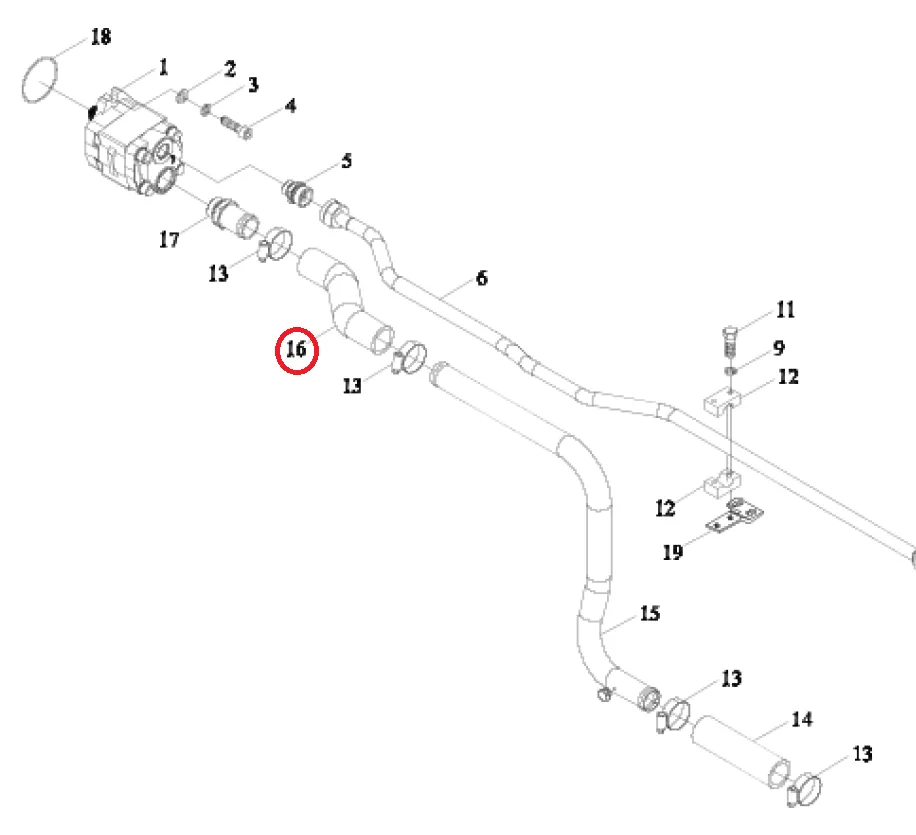 18
1
2
3
4
5
17
13
6
16
13
11
9
12
12
19
15
13
14
13