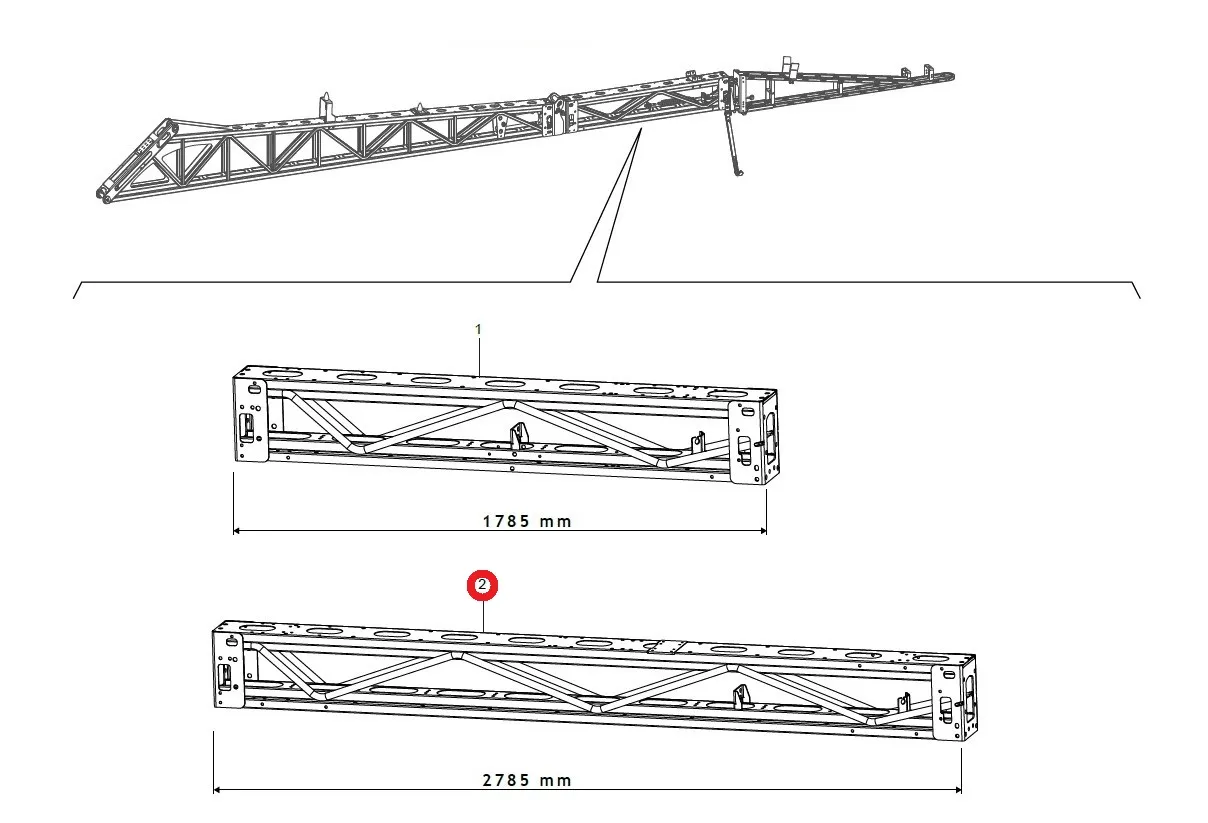 1

1785 mm

2

2785 mm