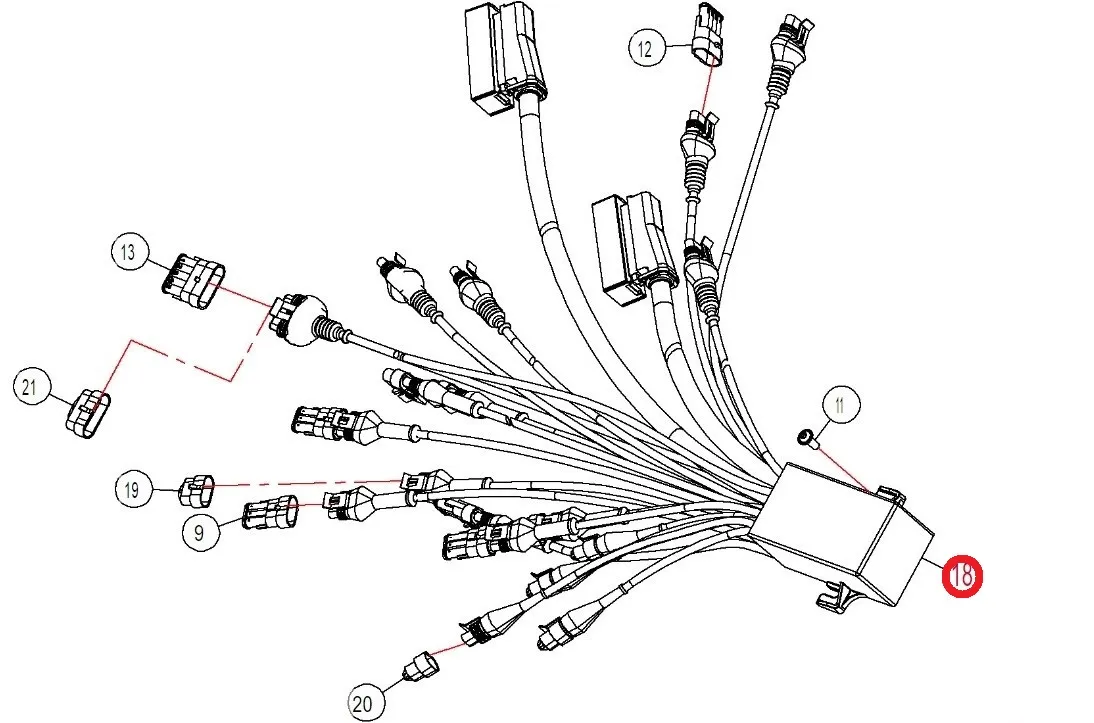 12
13
21
11
19
9
18
20