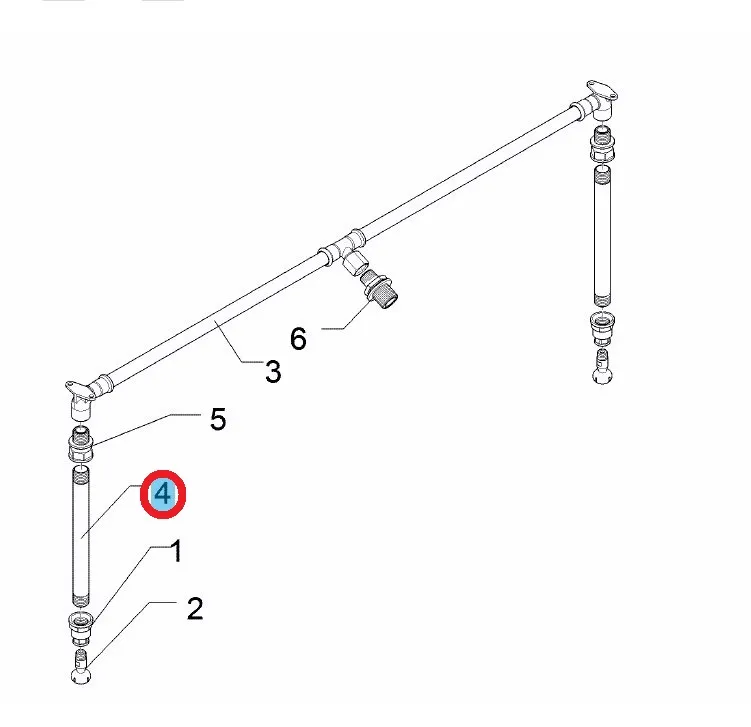 6
3
5
4
1
2