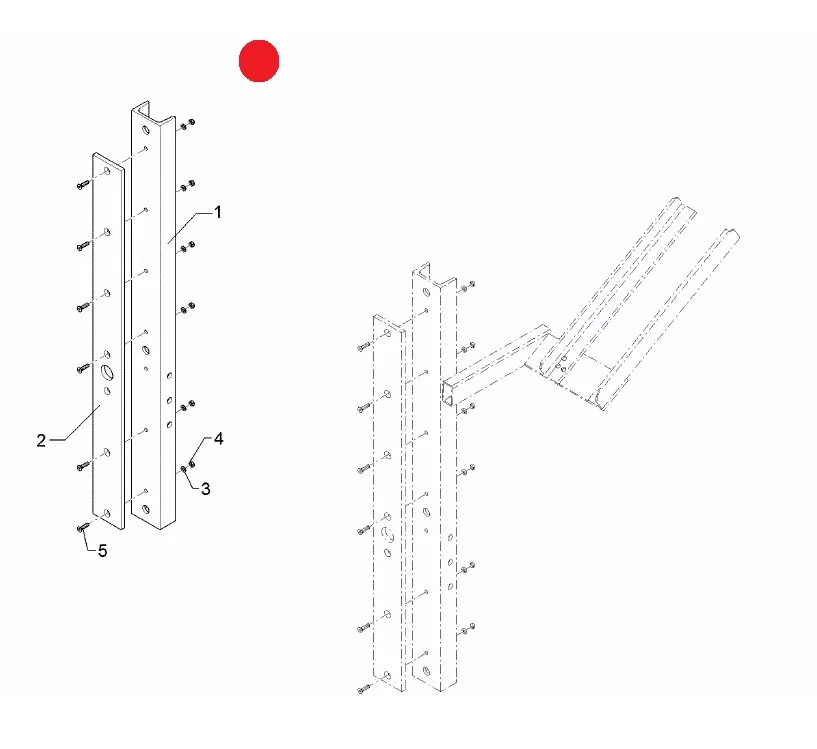 1
2
4
3
5