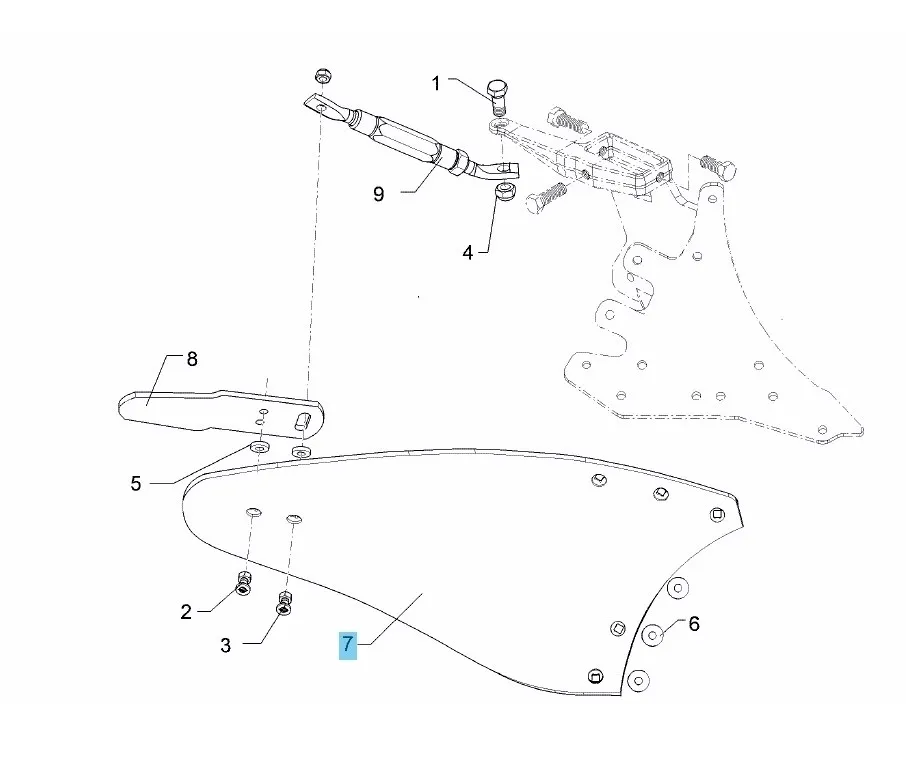 1
9
4
8
5
2
3
7
6