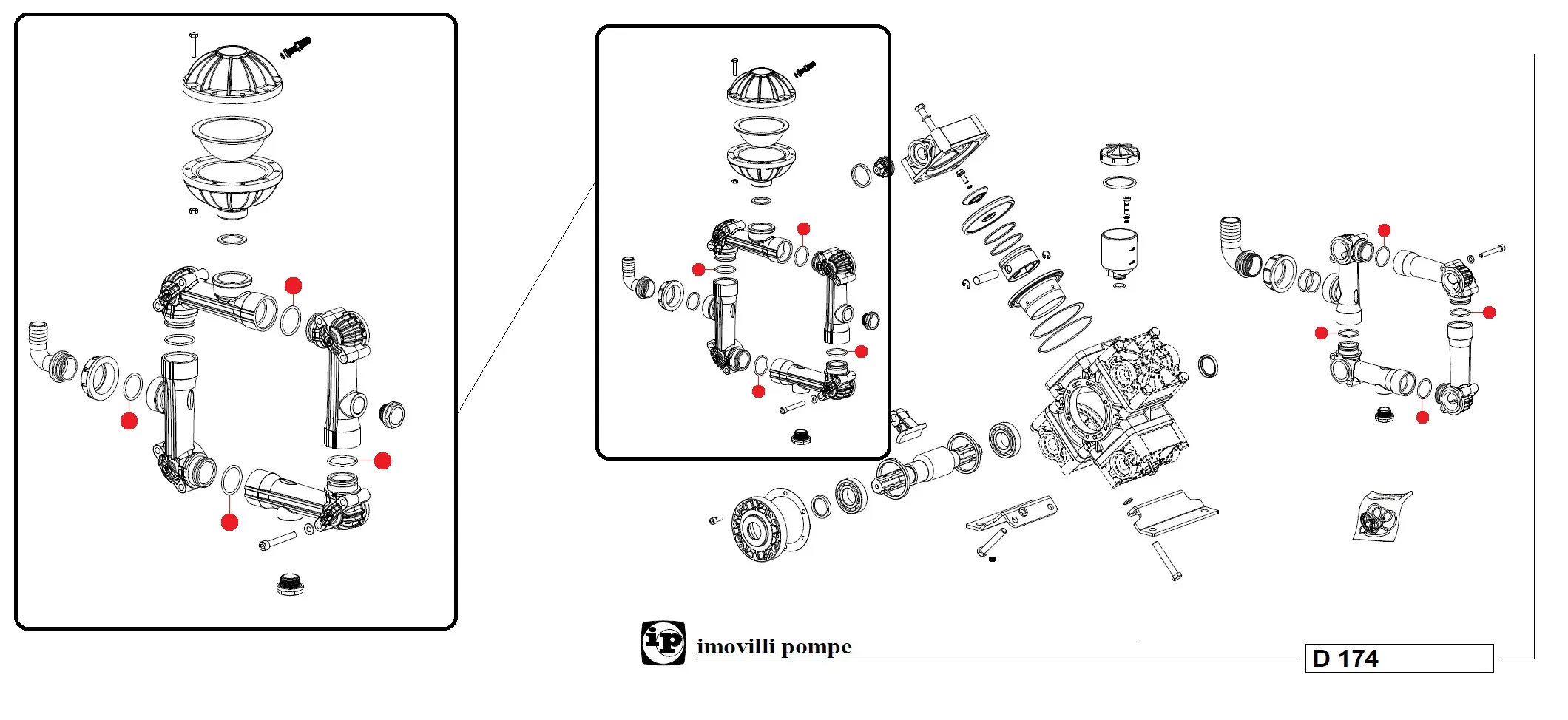 ip imovilli pompe

D 174