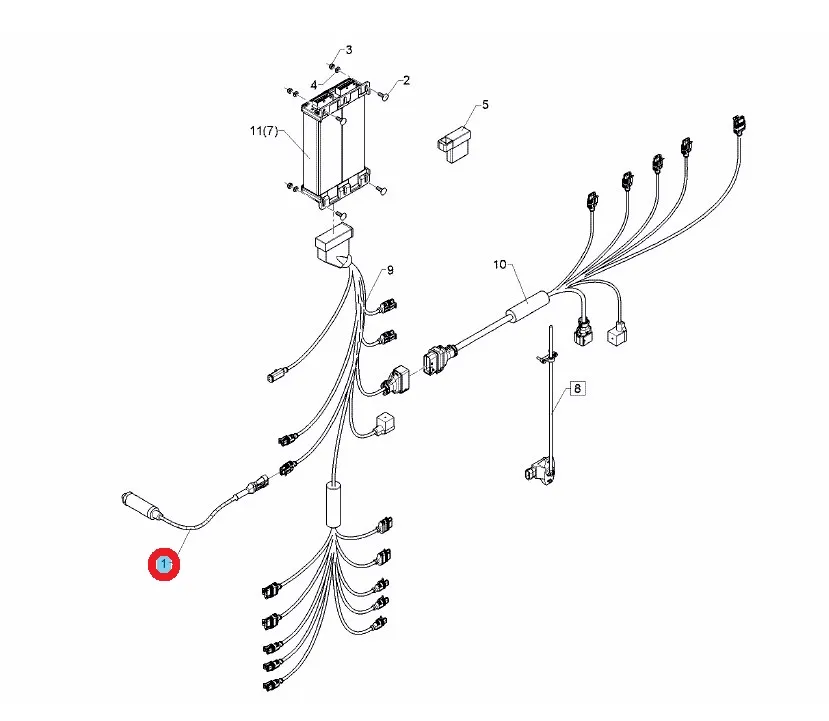 3
4
2
11(7)
5
9
10
8
1