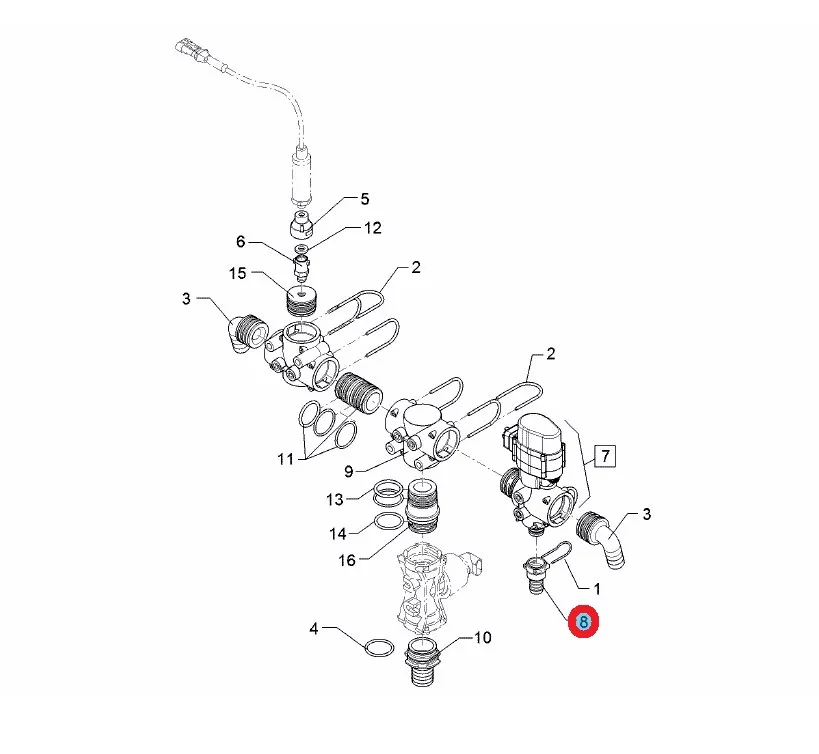 5
12
6
15
2
3
2
11
9
7
13
14
16
3
1
8
4
10