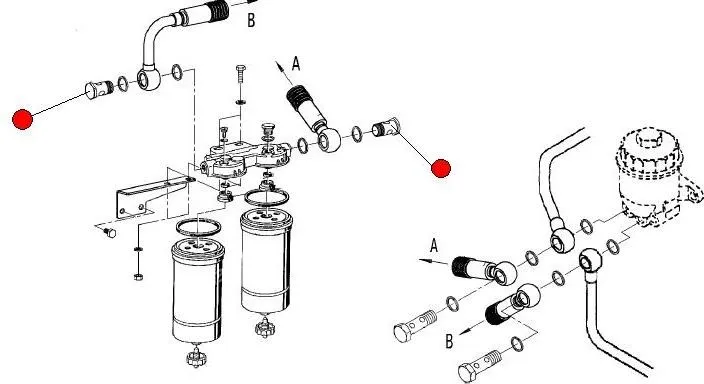 B
A
A
B