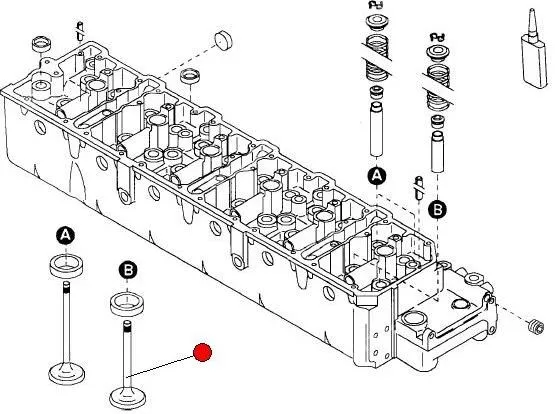 A
B
A
B