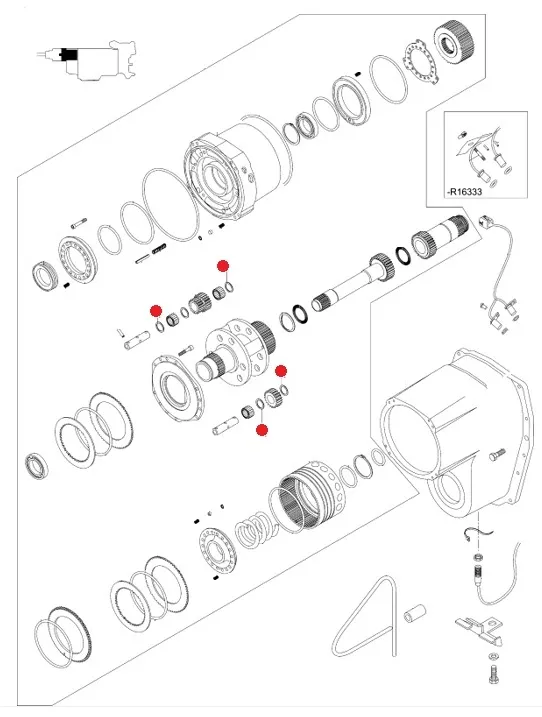 -R16333