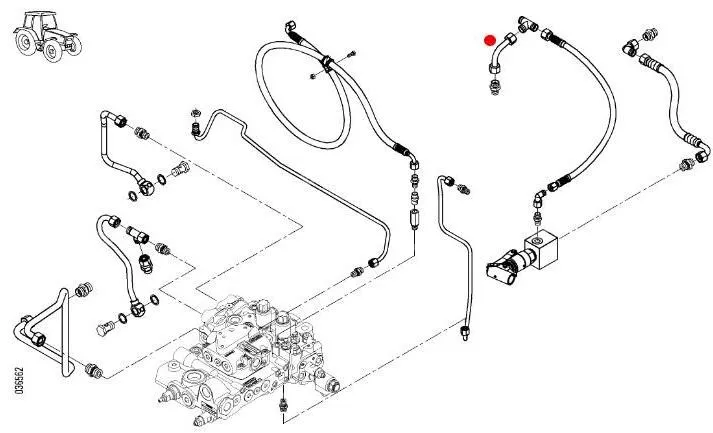 036562