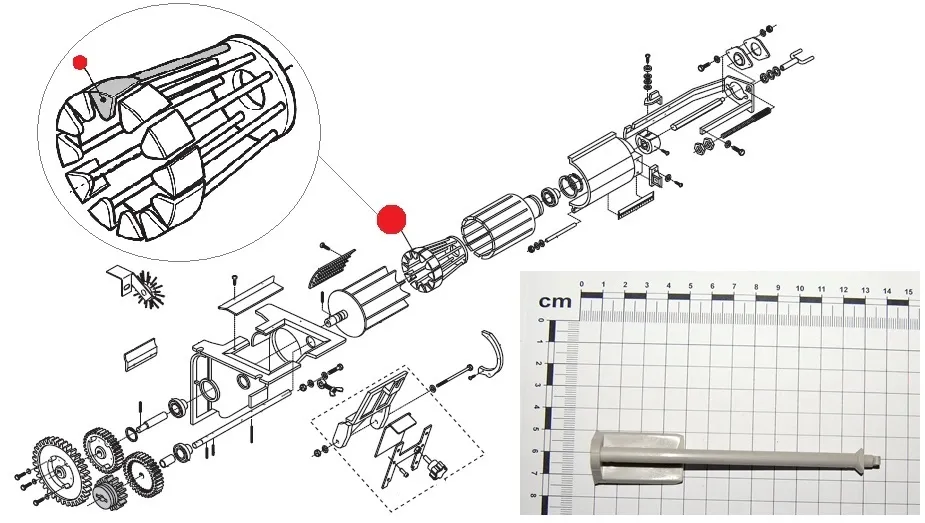 cm
0 1 2 3 4 5 6 7 8 9 10 11 12 13 14 15
0
1
2
3
4
5
6
7
8