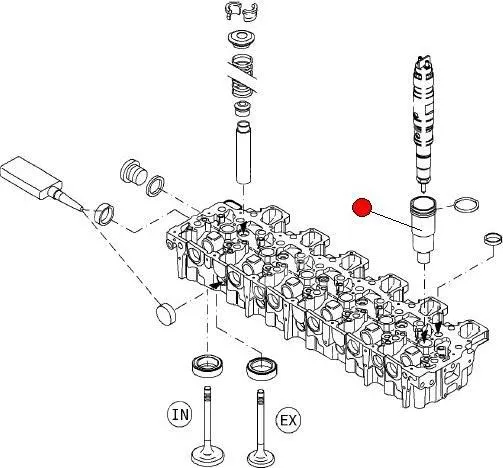 IN
EX