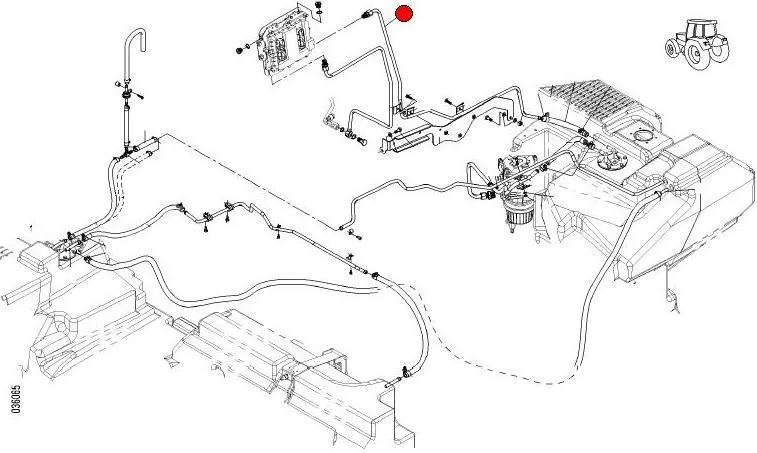 036065