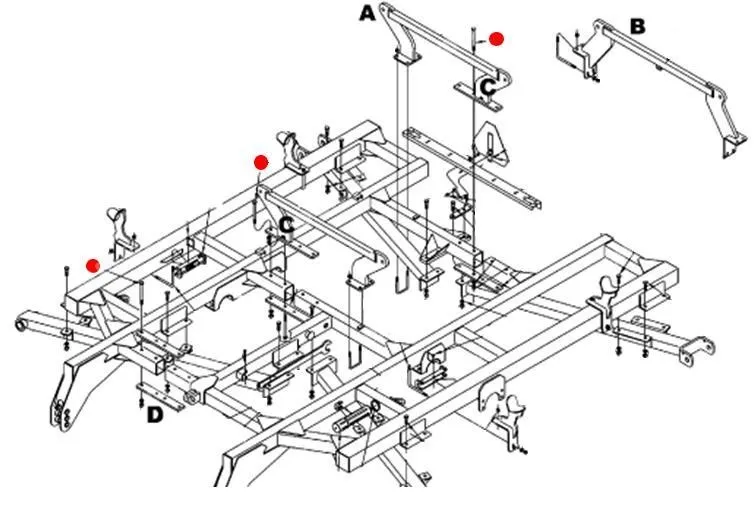 A

B

C

C

D