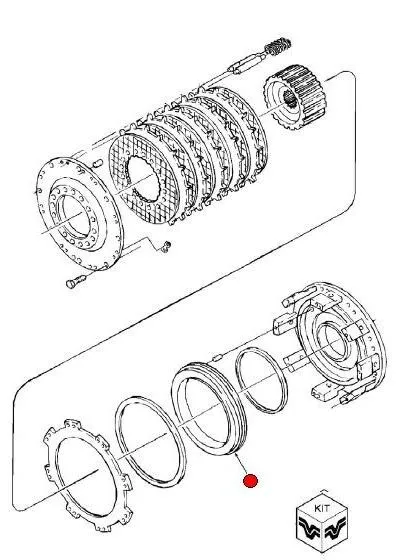 KIT