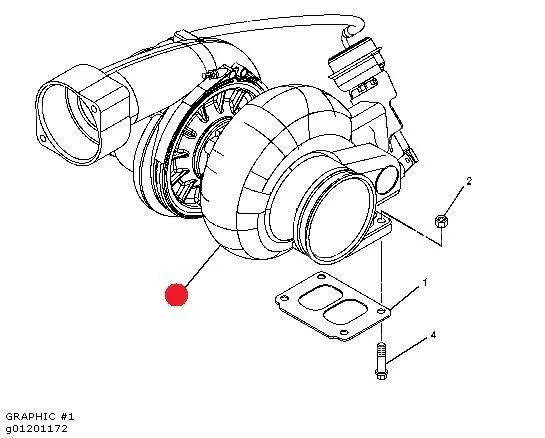 2
1
4
GRAPHIC #1
g01201172