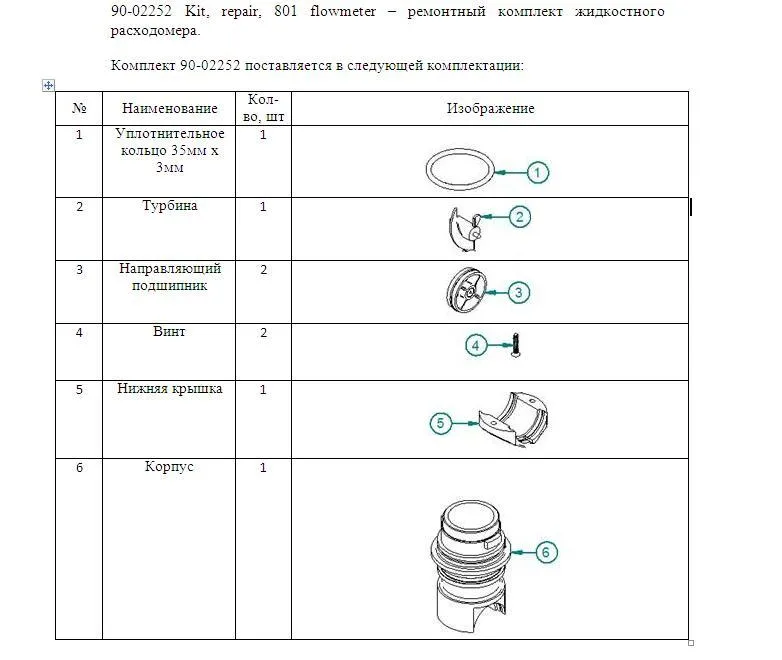 90-02252 Kit, repair, 801 flowmeter – ремонтный комплект жидкостного расходомера.

Комплект 90-02252 поставляется в следующей комплектации:

| № | Наименование | Кол-во, шт | Изображение |
|---|---|---|---|
| 1 | Уплотнительное кольцо 35мм х 3мм | 1 | 1 |
| 2 | Турбина | 1 | 2 |
| 3 | Направляющий подшипник | 2 | 3 |
| 4 | Винт | 2 | 4 |
| 5 | Нижняя крышка | 1 | 5 |
| 6 | Корпус | 1 | 6 |