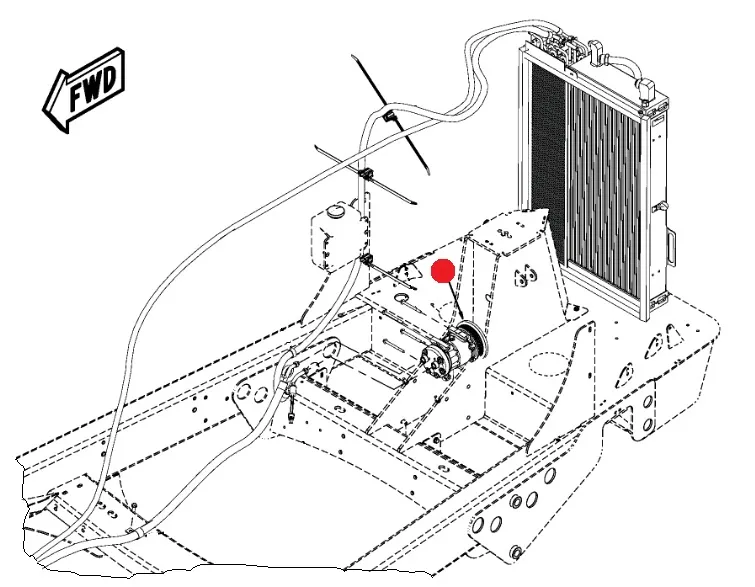 FWD