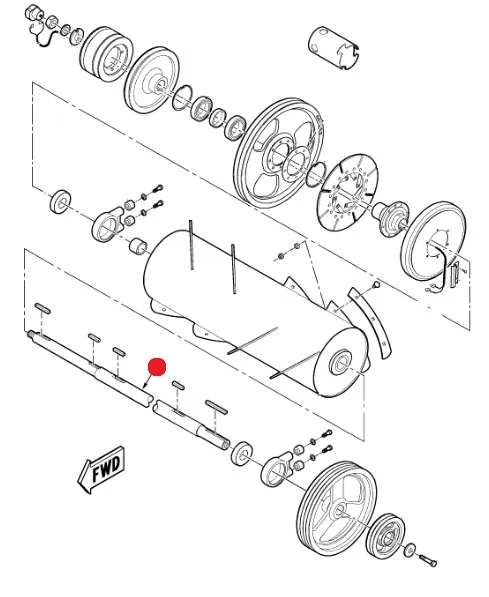 FWD