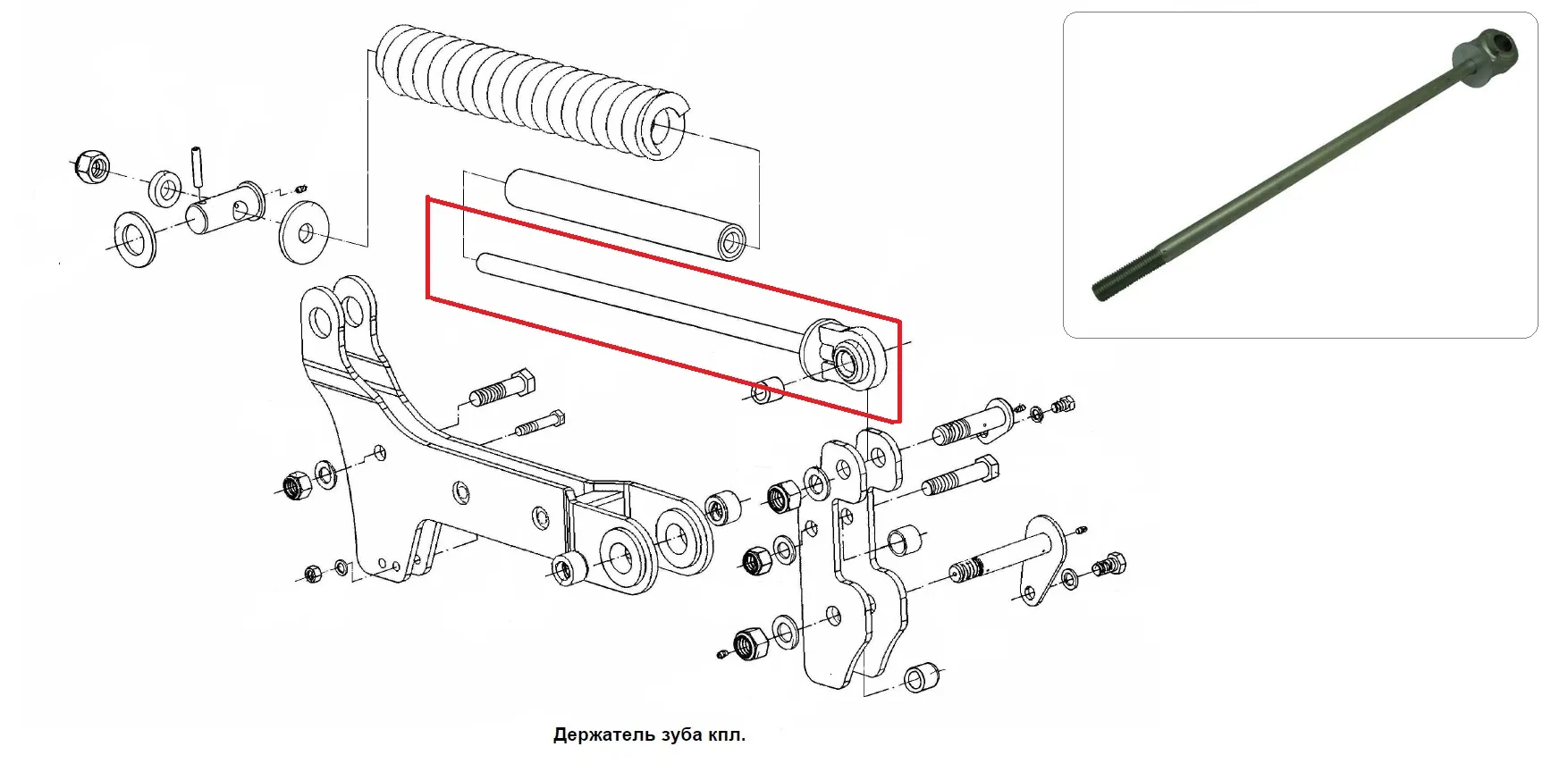 Держатель зуба кпл.