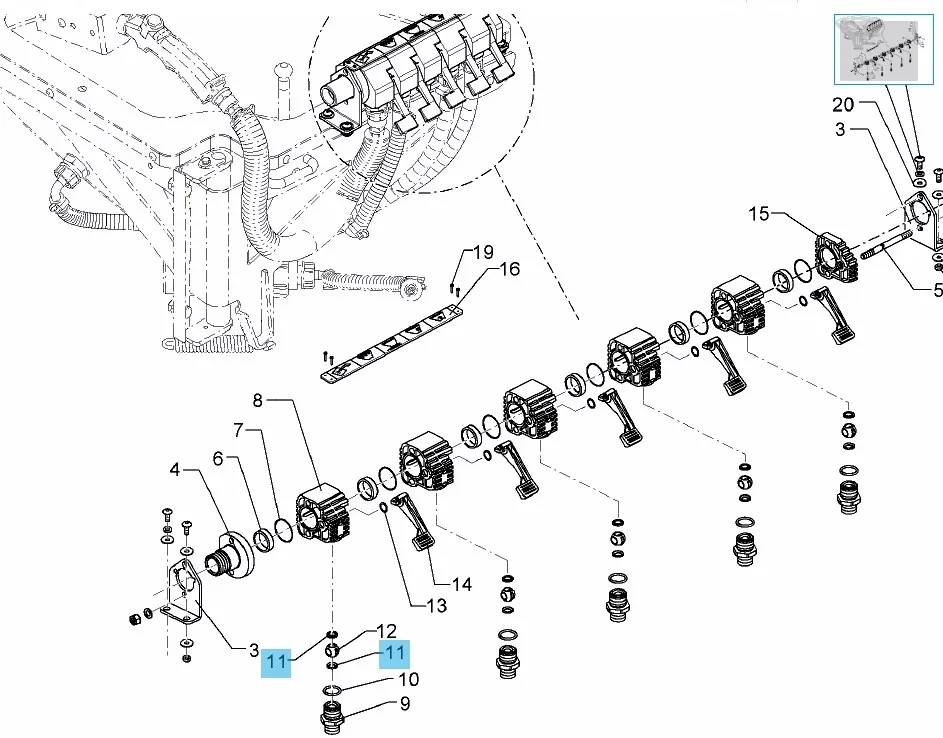 20
3
15
5
19
16
8
7
6
4
14
13
3
11
12
11
10
9