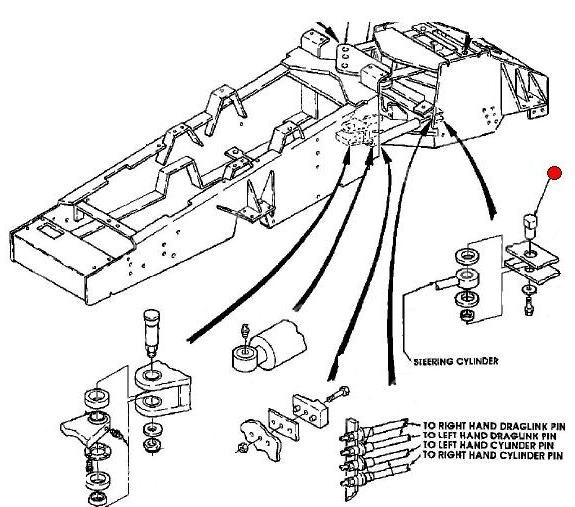 STEERING CYLINDER

TO RIGHT HAND DRAGLINK PIN
TO LEFT HAND DRAGLINK PIN
TO LEFT HAND CYLINDER PIN
TO RIGHT HAND CYLINDER PIN