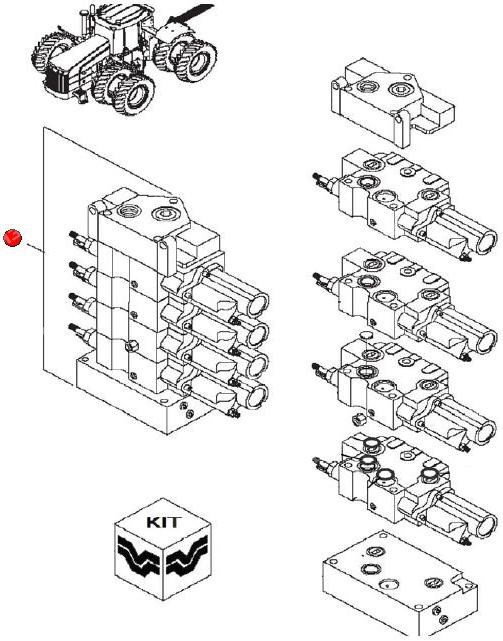 KIT