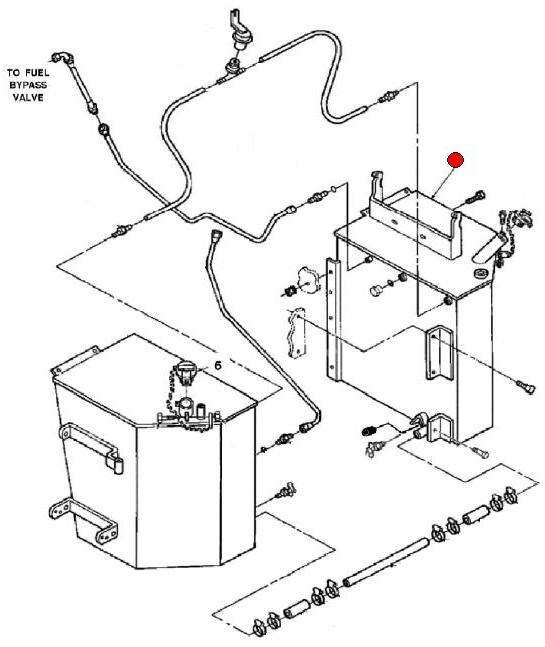 TO FUEL BYPASS VALVE

6