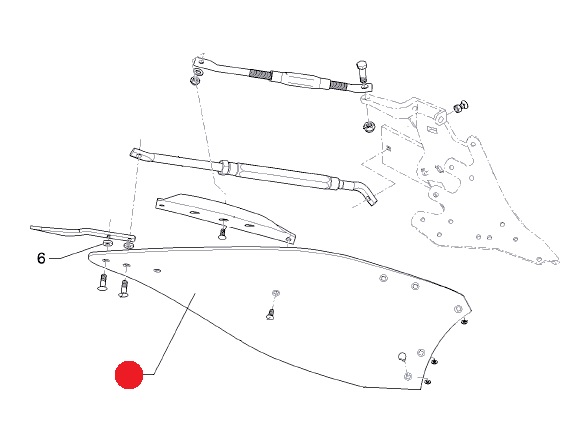 6