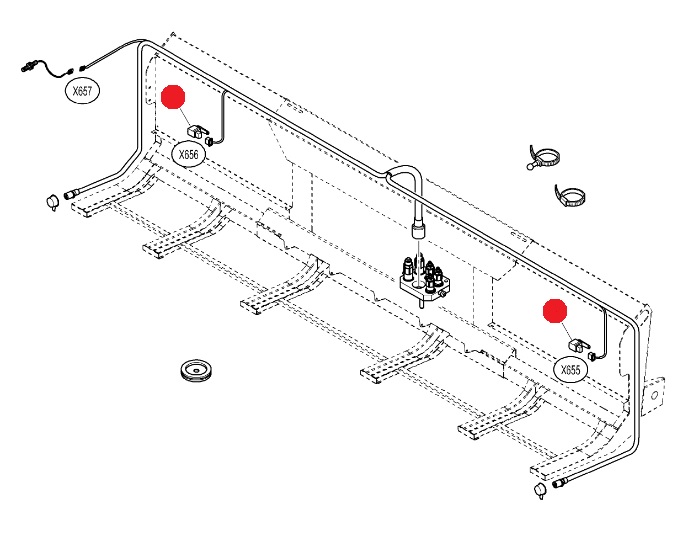 X657

X656

X655