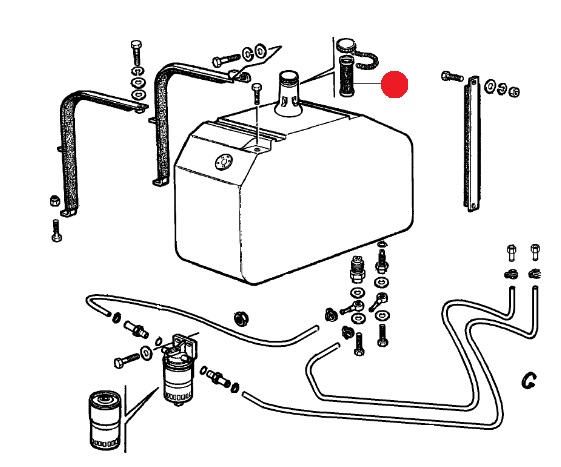 C