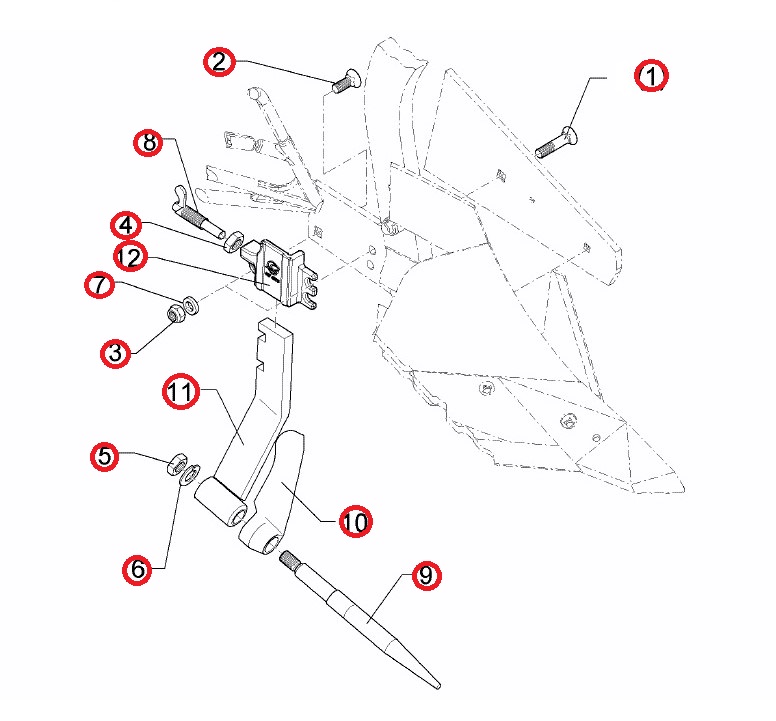 2
1
8
4
12
7
3
11
5
10
6
9